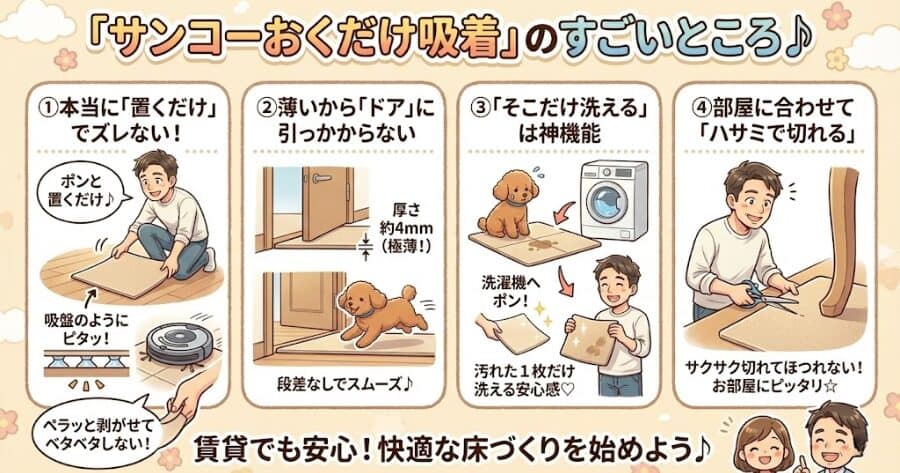 「サンコーおくだけ吸着」のすごいところ♪

①本当に「置くだけ」でズレない！

ポンと置くだけ♪

吸盤のようにピタッ！

ペラッと剥がせてベタベタしない！

②薄いから「ドア」に引っかからない

厚さ約4mm（極薄！）

段差なしでスムーズ♪

③「そこだけ洗える」は神機能

洗濯機へポン！

汚れた１枚だけ洗える安心感♡

④部屋に合わせて「ハサミで切れる」

サクサク切れてほつれない！お部屋にピッタリ☆

賃貸でも安心！快適な床づくりを始めよう♪