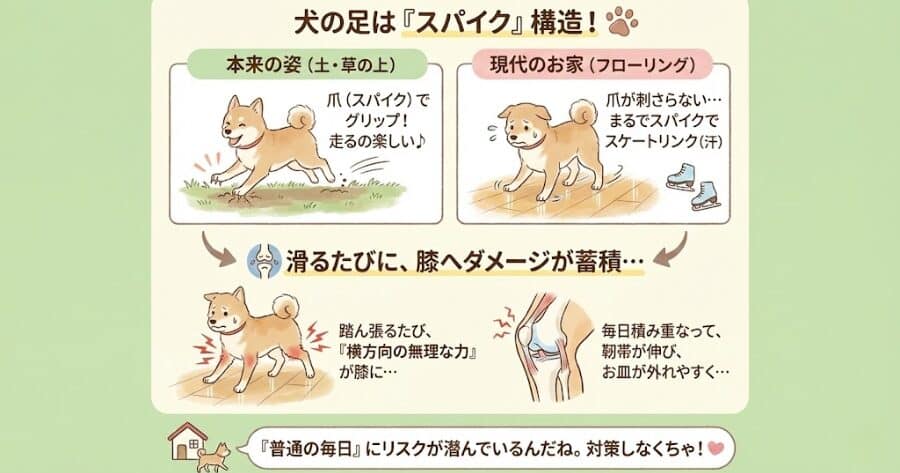 犬の足は『スパイク』構造！

本来の姿（土・草の上）

爪（スパイク）でグリップ！走るの楽しい♪

現代のお家（フローリング）

爪が刺さらない…まるでスパイクでスケートリンク（汗）

滑るたびに、膝へダメージが蓄積…

踏ん張るたび、『横方向の無理な力』が膝に…

毎日積み重なって、靭帯が伸び、お皿が外れやすく…

『普通の毎日』にリスクが潜んでいるんだね。対策しなくちゃ！